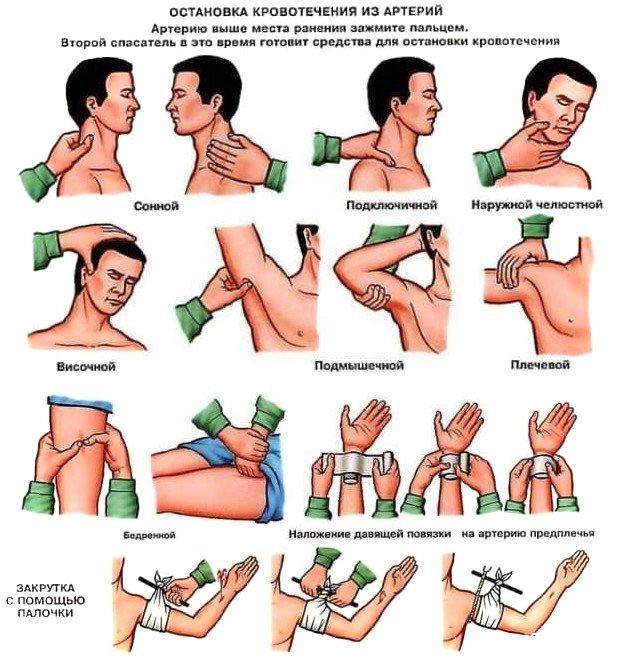 ОСТАНОВКА КРОВОТЕЧЕНИЯ ИЗ АРТЕРИЙ
Артерию выше места ранения зажмите пальцем.
Второй спасатель в это время готовит средства для остановки кровотечения

Сонной

Подключичной

Наружной челюстной

Височной

Подмышечной

Плечевой

Бедренной

Наложение давящей повязки на артерию предплечья

ЗАКРУТКА С ПОМОЩЬЮ ПАЛОЧКИ